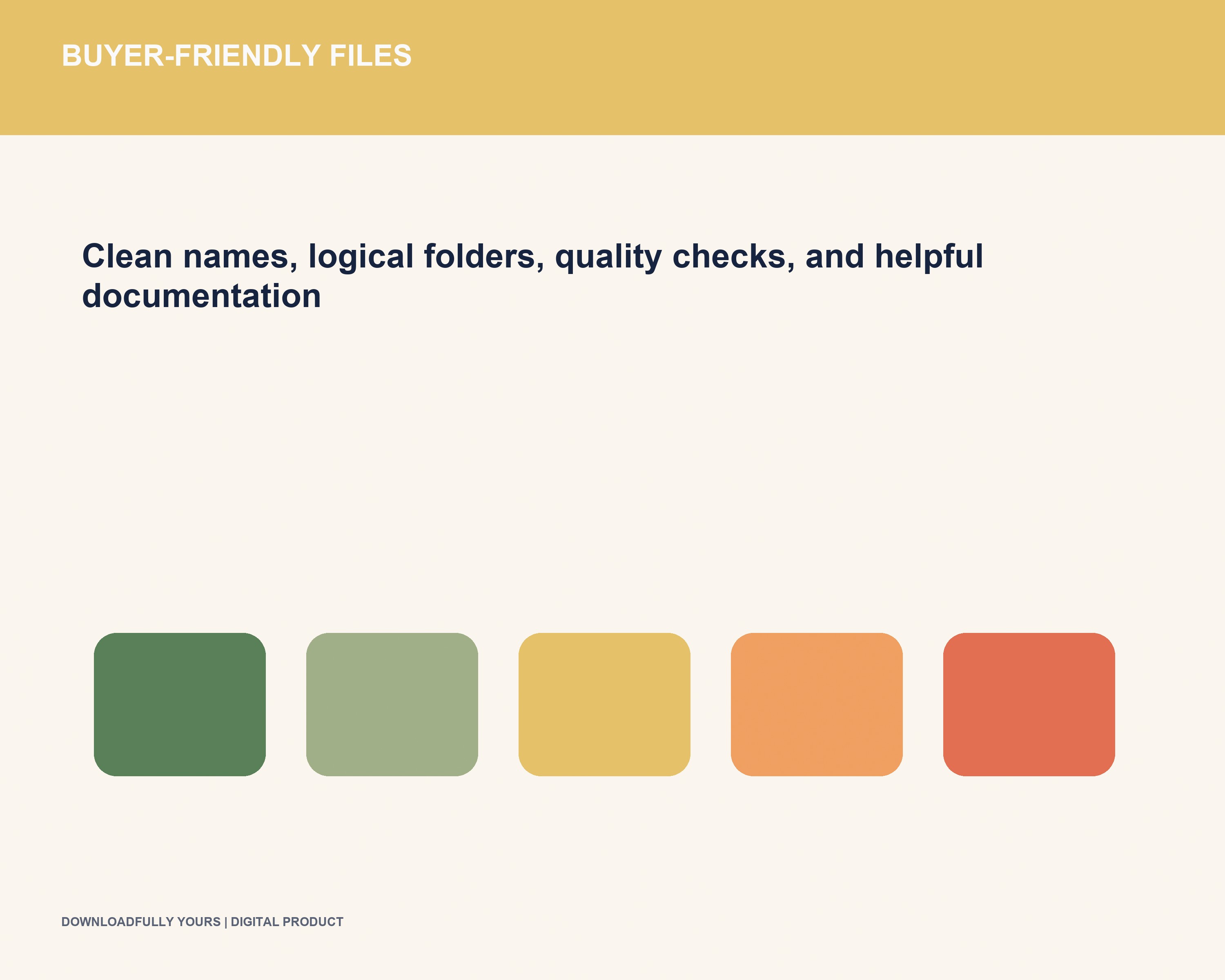 BUYER-FRIENDLY FILES

Clean names, logical folders, quality checks, and helpful documentation

DOWNLOADFULLY YOURS | DIGITAL PRODUCT