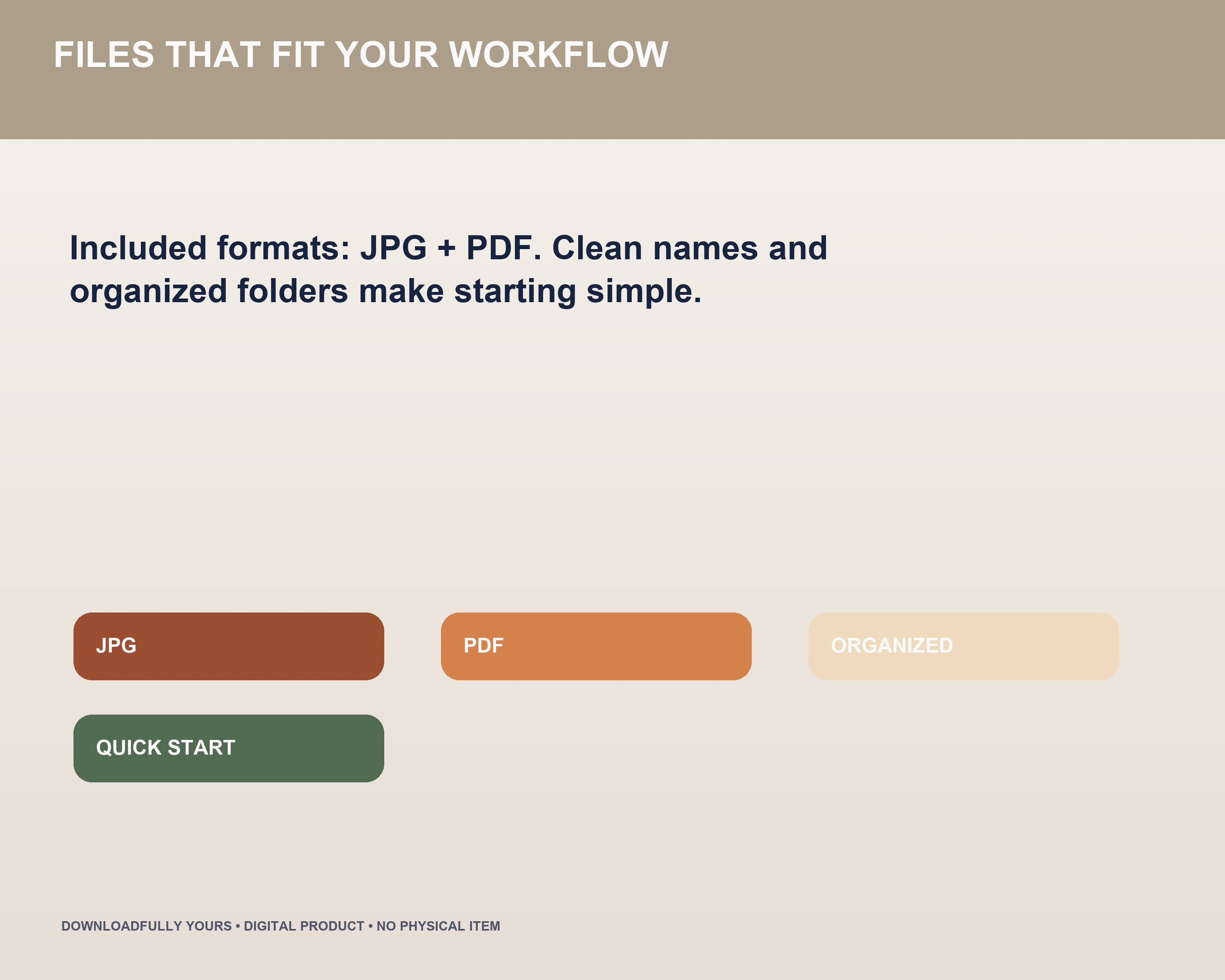 FILES THAT FIT YOUR WORKFLOW

Included formats: JPG + PDF. Clean names and organized folders make starting simple.

JPG

PDF

ORGANIZED

QUICK START

DOWNLOADFULLY YOURS • DIGITAL PRODUCT • NO PHYSICAL ITEM