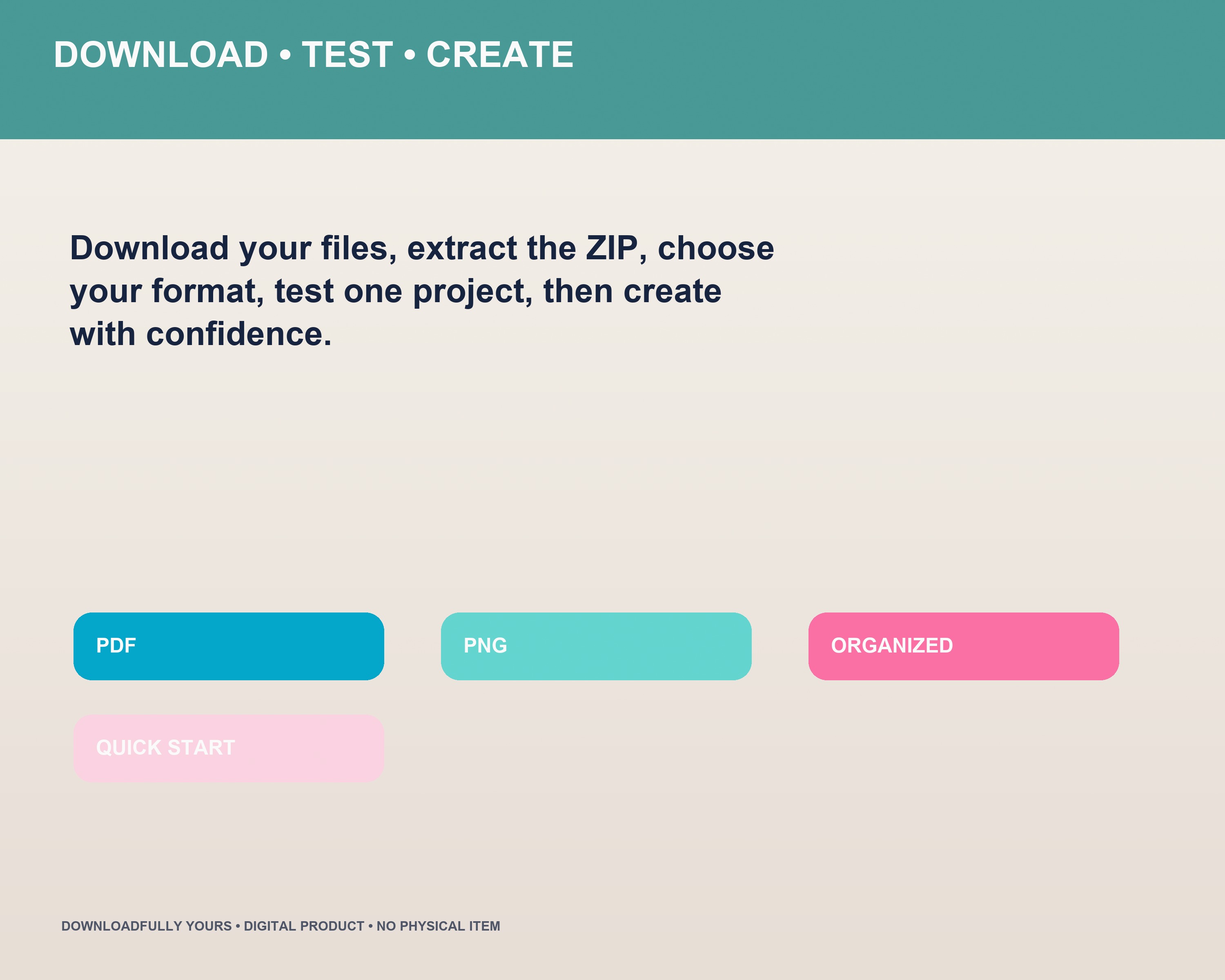 DOWNLOAD • TEST • CREATE

Download your files, extract the ZIP, choose your format, test one project, then create with confidence.

PDF

PNG

ORGANIZED

QUICK START

DOWNLOADFULLY YOURS • DIGITAL PRODUCT • NO PHYSICAL ITEM