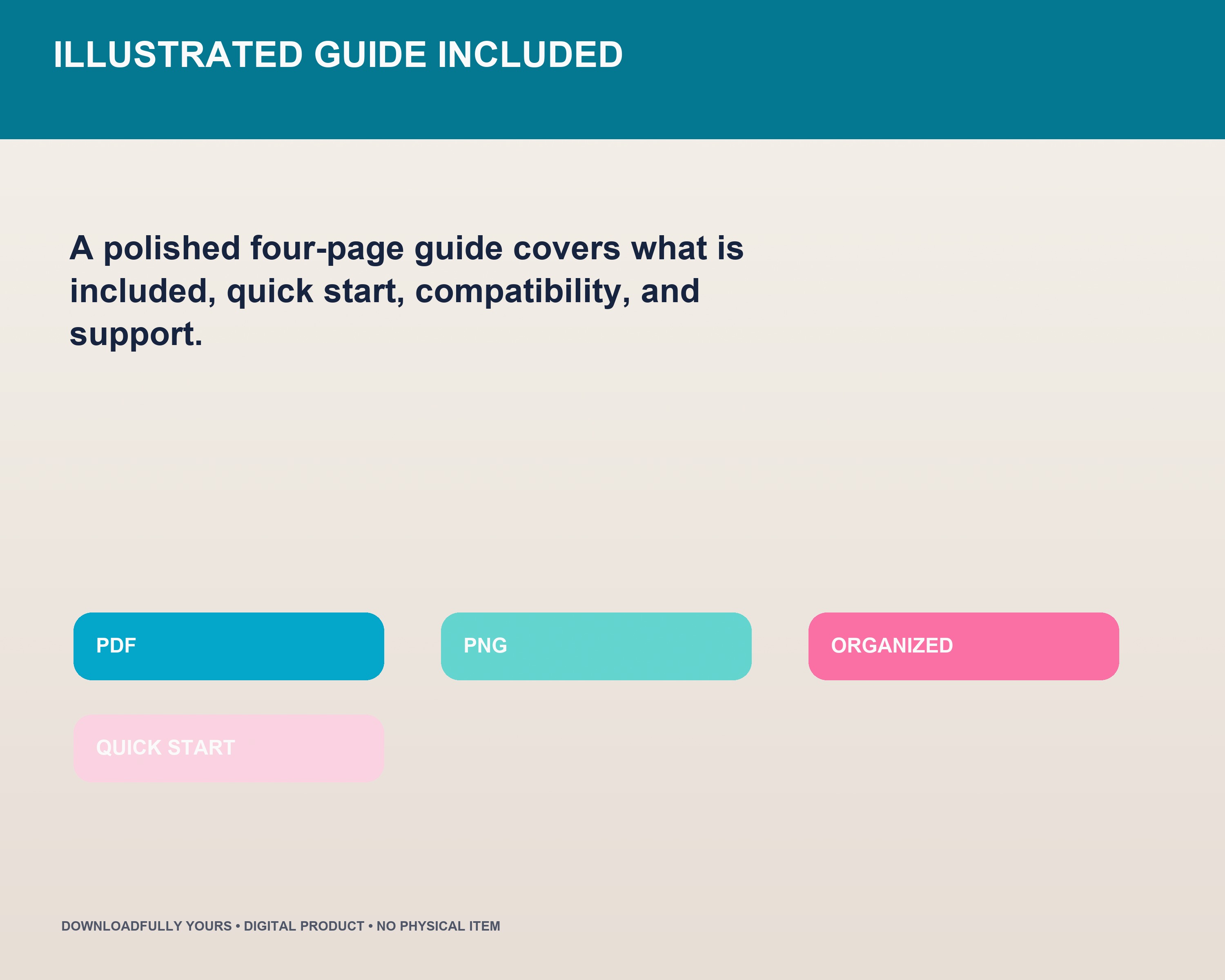 ILLUSTRATED GUIDE INCLUDED

A polished four-page guide covers what is included, quick start, compatibility, and support.

PDF

PNG

ORGANIZED

QUICK START

DOWNLOADFULLY YOURS • DIGITAL PRODUCT • NO PHYSICAL ITEM