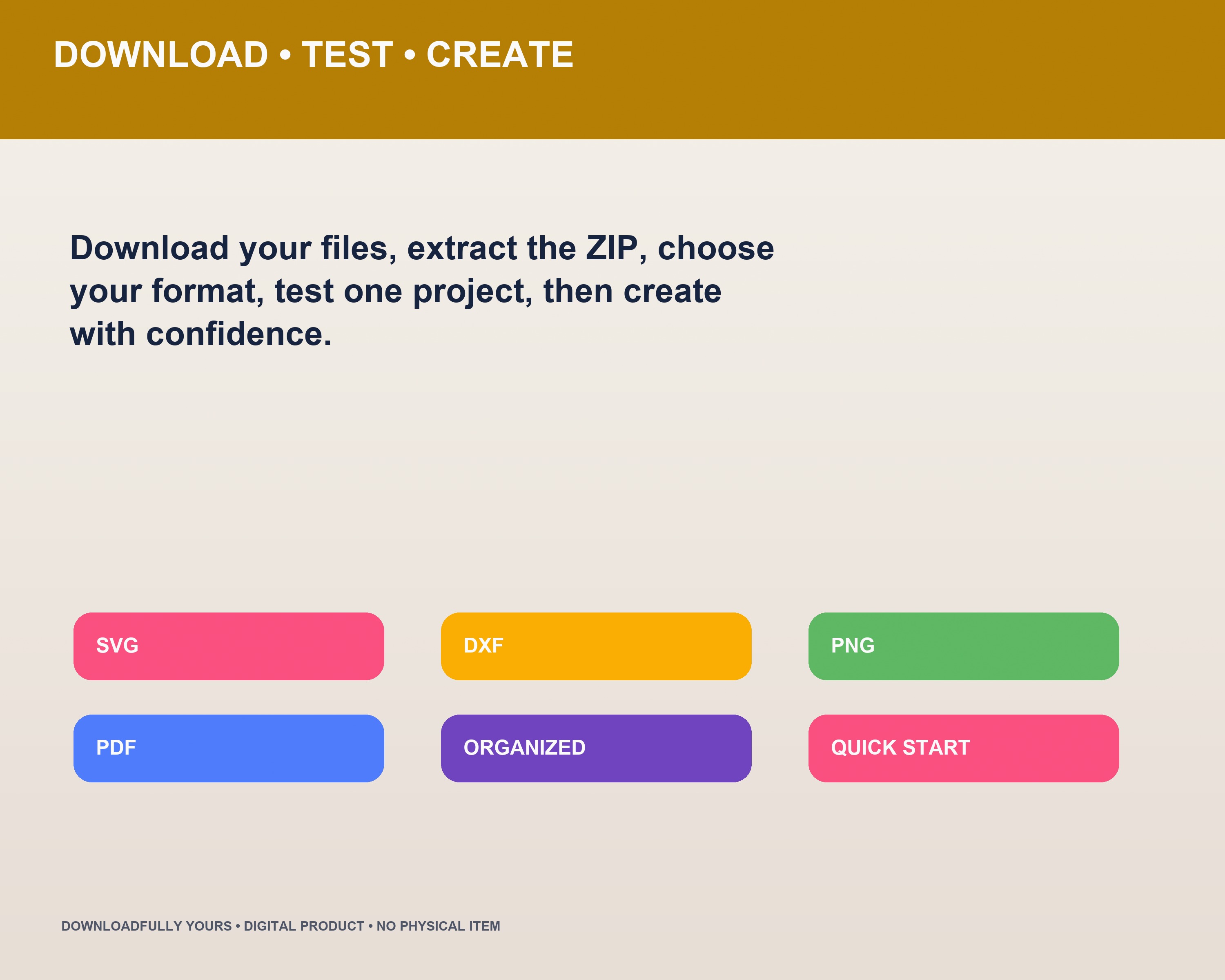 DOWNLOAD • TEST • CREATE

Download your files, extract the ZIP, choose your format, test one project, then create with confidence.

SVG

DXF

PNG

PDF

ORGANIZED

QUICK START

DOWNLOADFULLY YOURS • DIGITAL PRODUCT • NO PHYSICAL ITEM